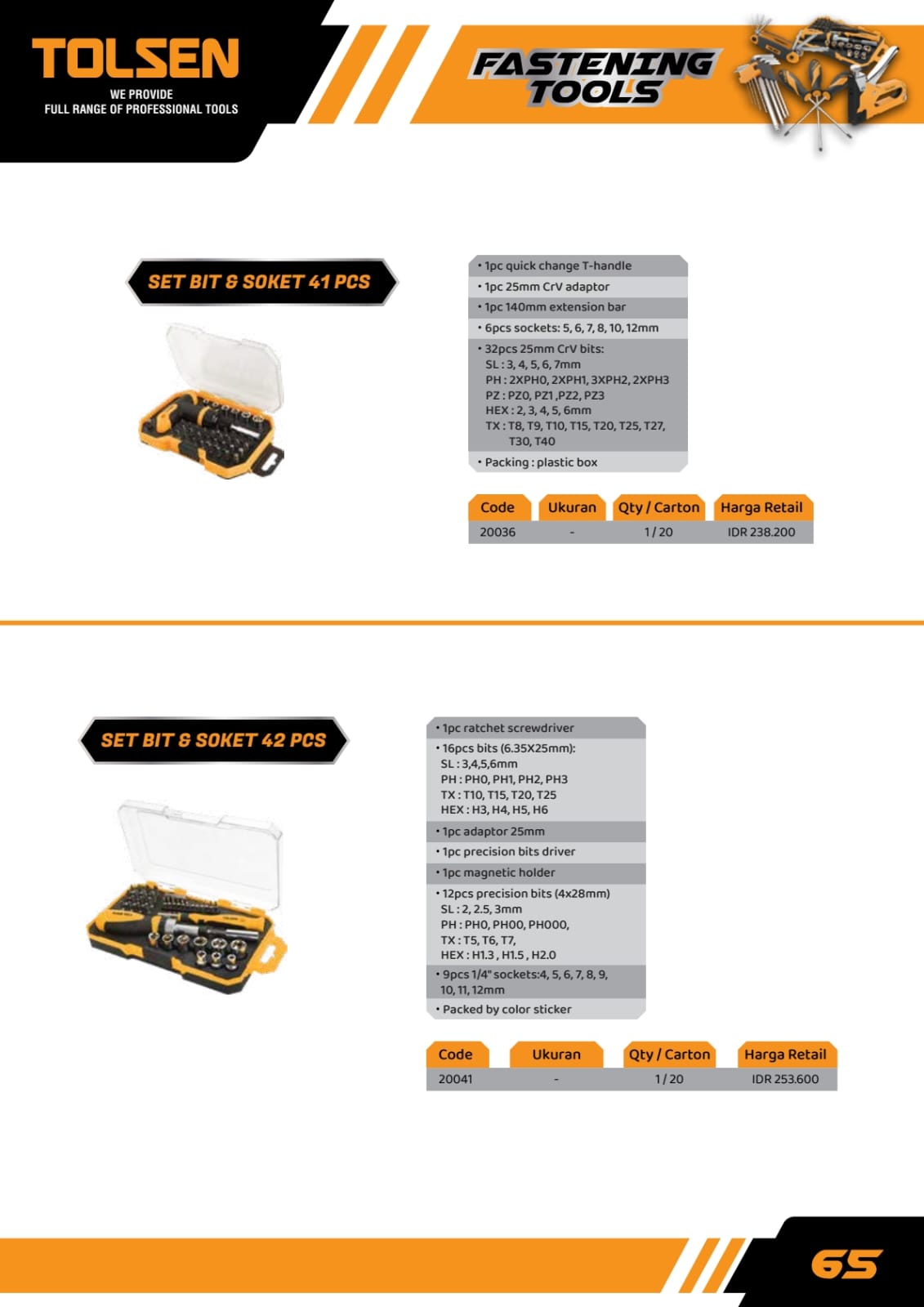 TOLSEN
WE PROVIDE
FULL RANGE OF PROFESSIONAL TOOLS

FASTENING TOOLS

SET BIT & SOKET 41 PCS

• 1pc quick change T-handle
• 1pc 25mm CrV adaptor
• 1pc 140mm extension bar
• 6pcs sockets: 5, 6, 7, 8, 10, 12mm
• 32pcs 25mm CrV bits:
SL : 3, 4, 5, 6, 7mm
PH : 2XPH0, 2XPH1, 3XPH2, 2XPH3
PZ : PZ0, PZ1 ,PZ2, PZ3
HEX : 2, 3, 4, 5, 6mm
TX : T8, T9, T10, T15, T20, T25, T27, T30, T40
• Packing : plastic box

| Code | Ukuran | Qty / Carton | Harga Retail |
|---|---|---|---|
| 20036 | - | 1 / 20 | IDR 238.200 |

SET BIT & SOKET 42 PCS

• 1pc ratchet screwdriver
• 16pcs bits (6.35X25mm):
SL : 3,4,5,6mm
PH : PH0, PH1, PH2, PH3
TX : T10, T15, T20, T25
HEX : H3, H4, H5, H6
• 1pc adaptor 25mm
• 1pc precision bits driver
• 1pc magnetic holder
• 12pcs precision bits (4x28mm)
SL : 2, 2.5, 3mm
PH : PH0, PH00, PH000,
TX : T5, T6, T7,
HEX : H1.3 , H1.5 , H2.0
• 9pcs 1/4" sockets:4, 5, 6, 7, 8, 9, 10, 11, 12mm
• Packed by color sticker

| Code | Ukuran | Qty / Carton | Harga Retail |
|---|---|---|---|
| 20041 | - | 1 / 20 | IDR 253.600 |

65